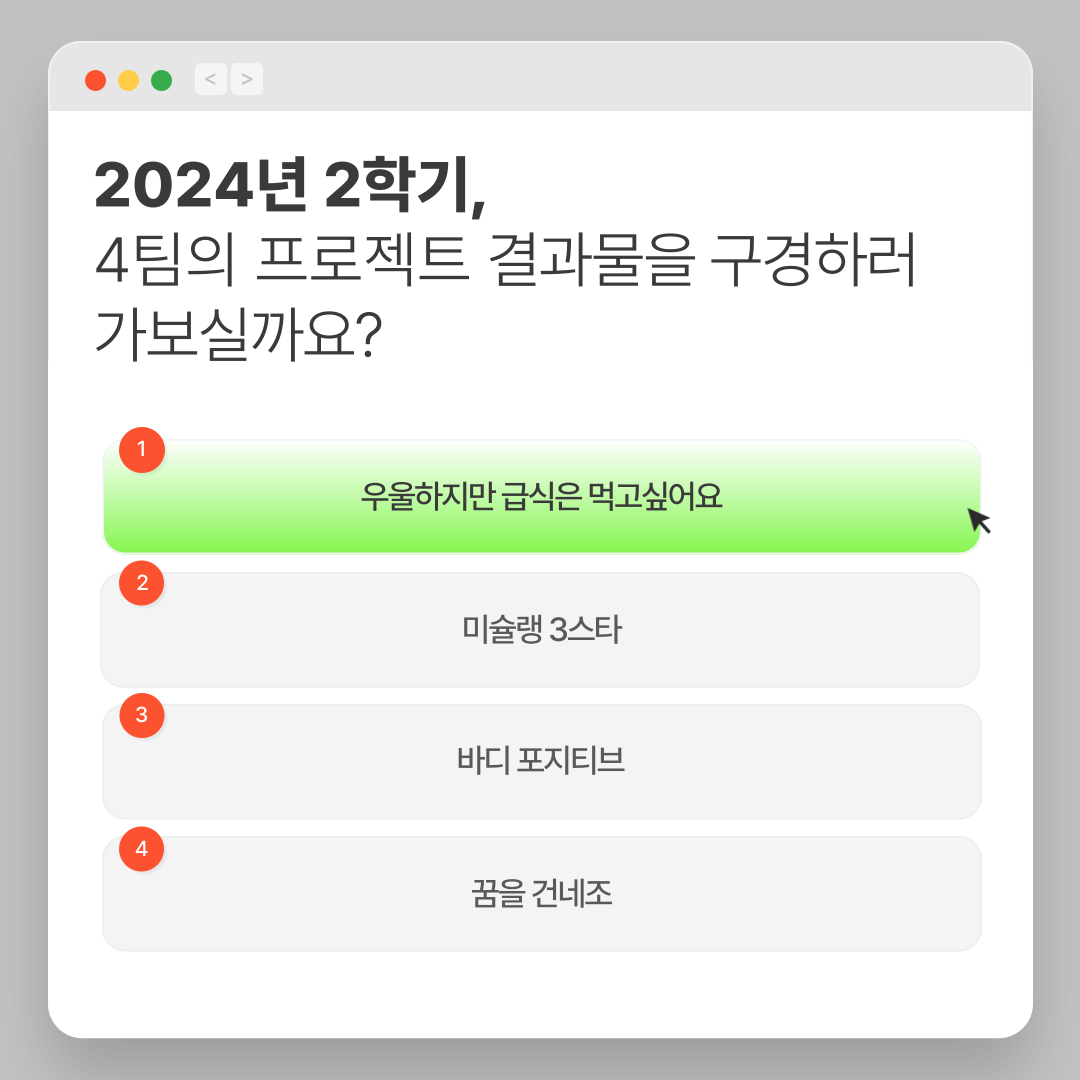 < >

2024년 2학기,
4팀의 프로젝트 결과물을 구경하러 가보실까요?

1
우울하지만 급식은 먹고싶어요

2
미슐랭 3스타

3
바디 포지티브

4
꿈을 건네조